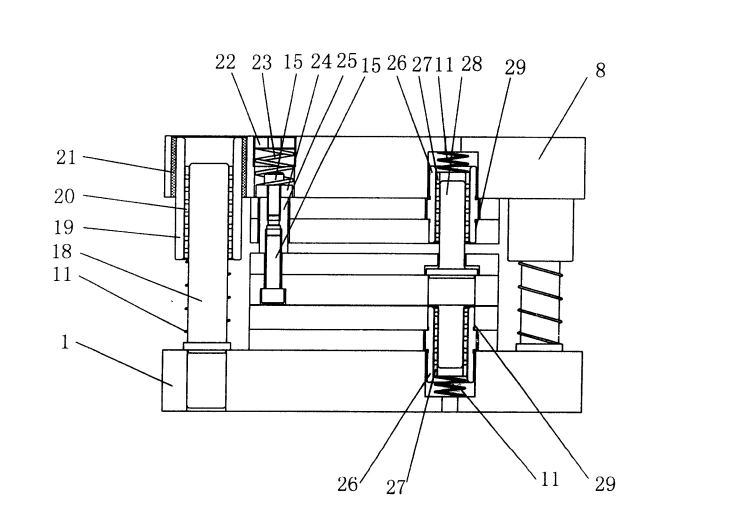 22 23 15 24 25 15 26 27 11 28 29 8

21
20
19
18
11
1

26 27 11 29